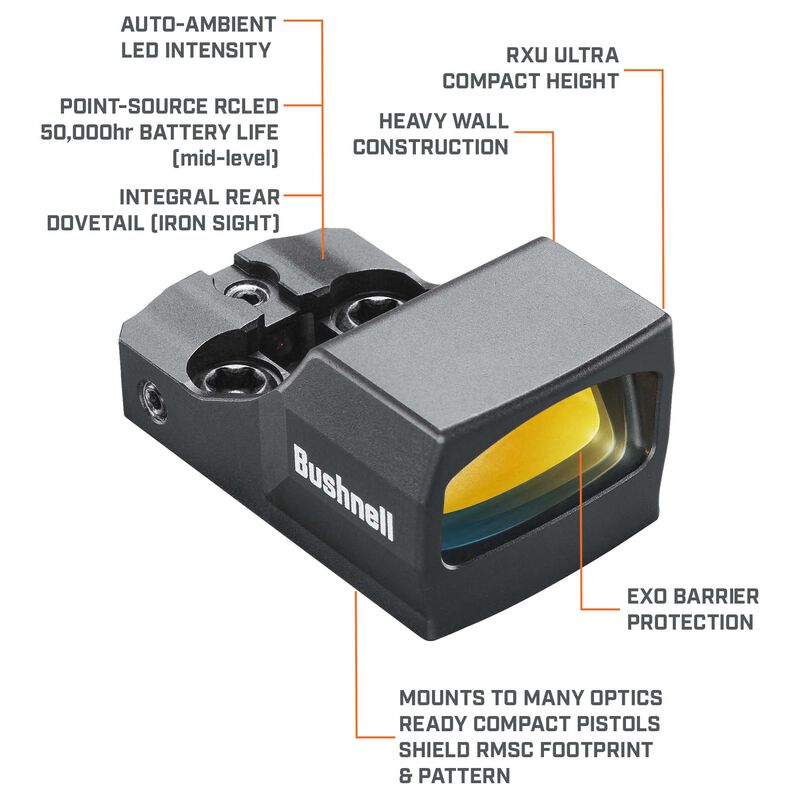 AUTO-AMBIENT LED INTENSITY

POINT-SOURCE RCLED 50,000hr BATTERY LIFE (mid-level)

INTEGRAL REAR DOVETAIL (IRON SIGHT)

RXU ULTRA COMPACT HEIGHT

HEAVY WALL CONSTRUCTION

Bushnell

EXO BARRIER PROTECTION

MOUNTS TO MANY OPTICS READY COMPACT PISTOLS SHIELD RMSC FOOTPRINT & PATTERN